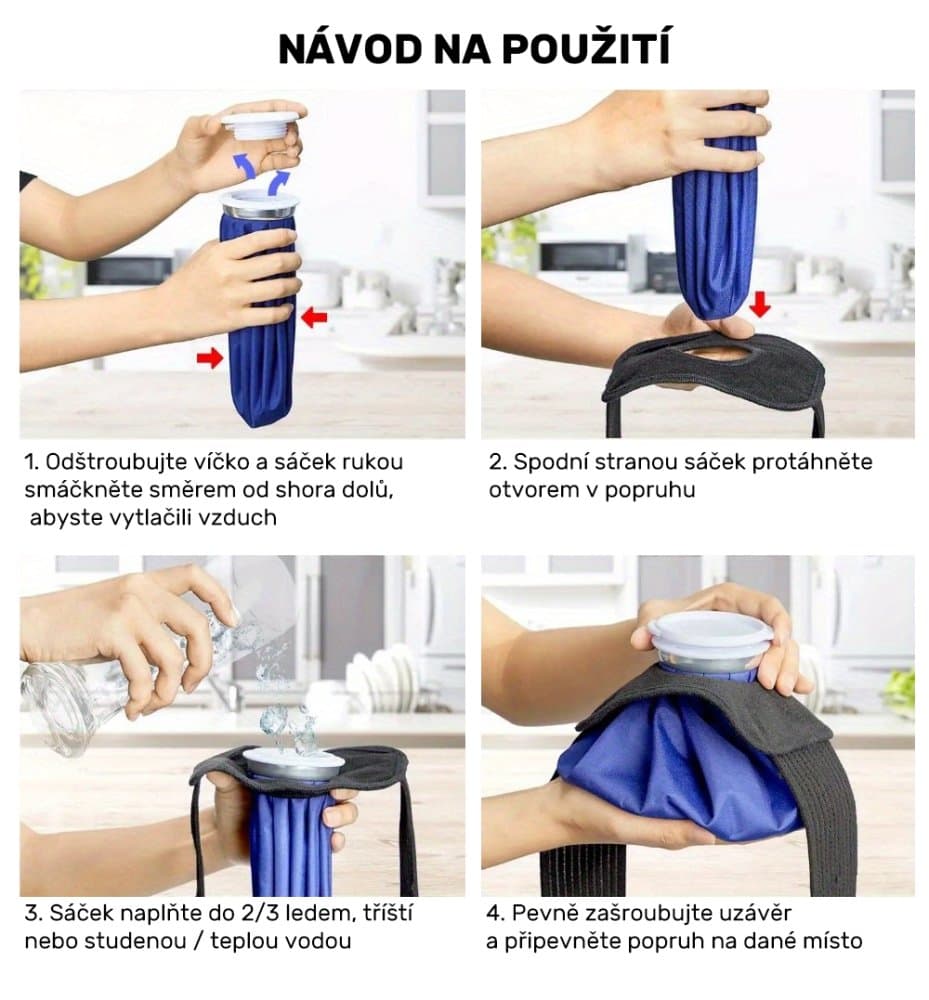 NÁVOD NA POUŽITÍ

1. Odštroubujte víčko a sáček rukou smáčkněte směrem od shora dolů, abyste vytlačili vzduch

2. Spodní stranou sáček protáhněte otvorem v popruhu

3. Sáček naplňte do 2/3 ledem, tříští nebo studenou / teplou vodou

4. Pevně zašroubujte uzávěr a připevněte popruh na dané místo